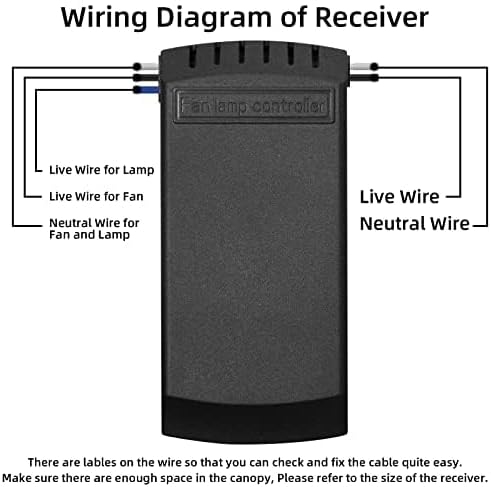 Wiring Diagram of Receiver

Fan lamp controller

Live Wire for Lamp

Live Wire for Fan

Neutral Wire for Fan and Lamp

Live Wire

Neutral Wire

There are lables on the wire so that you can check and fix the cable quite easy.
Make sure there are enough space in the canopy, Please refer to the size of the receiver.