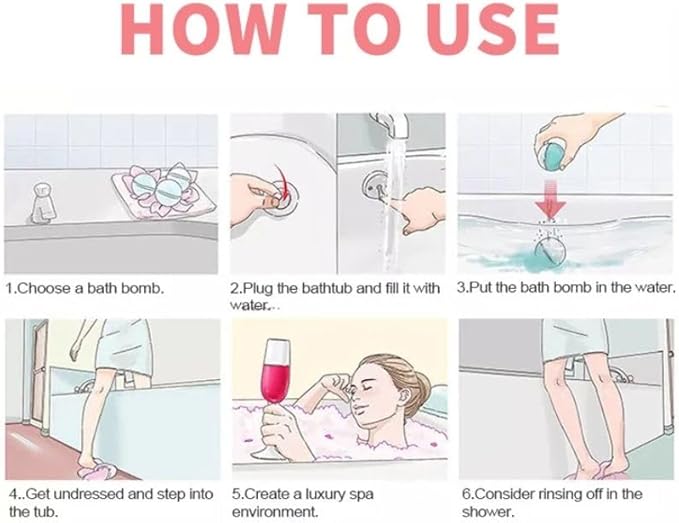 HOW TO USE

1.Choose a bath bomb.

2.Plug the bathtub and fill it with water...

3.Put the bath bomb in the water.

4..Get undressed and step into the tub.

5.Create a luxury spa environment.

6.Consider rinsing off in the shower.