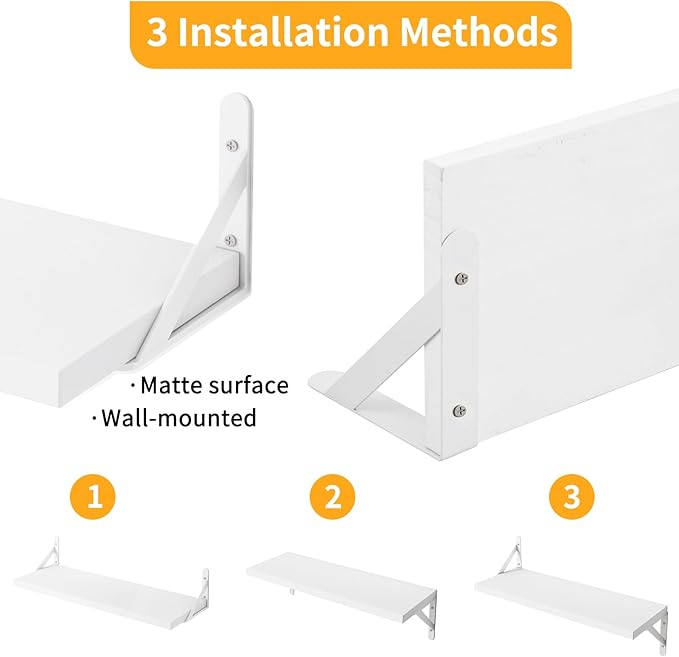 3 Installation Methods

· Matte surface
· Wall-mounted

1

2

3