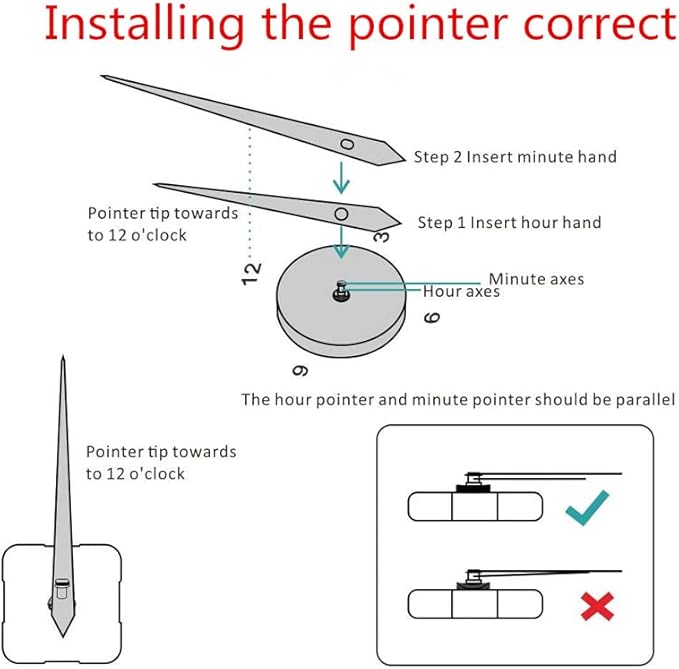 Installing the pointer correct

Step 2 Insert minute hand

Pointer tip towards to 12 o'clock

Step 1 Insert hour hand

3

12

Minute axes

Hour axes

6

9

The hour pointer and minute pointer should be parallel

Pointer tip towards to 12 o'clock