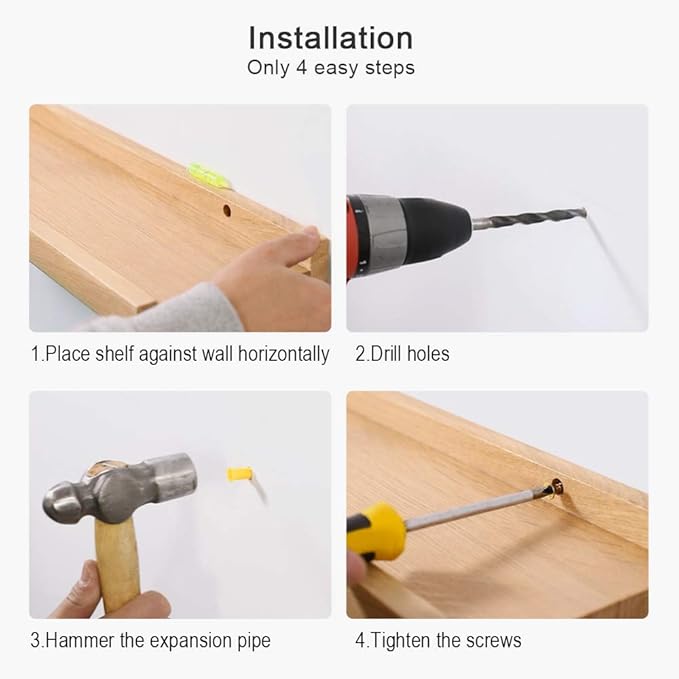 Installation
Only 4 easy steps

1.Place shelf against wall horizontally

2.Drill holes

3.Hammer the expansion pipe

4.Tighten the screws