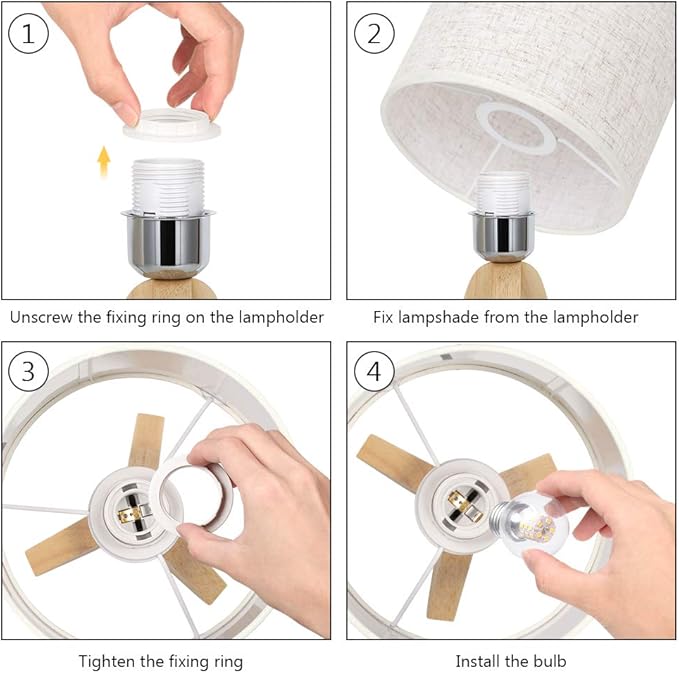 1

Unscrew the fixing ring on the lampholder

2

Fix lampshade from the lampholder

3

Tighten the fixing ring

4

Install the bulb