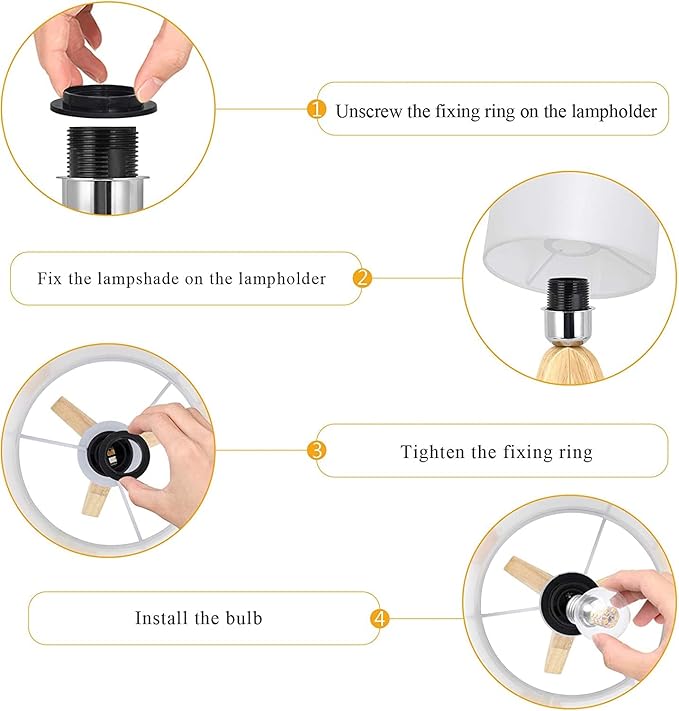 1 Unscrew the fixing ring on the lampholder

Fix the lampshade on the lampholder 2

3 Tighten the fixing ring

Install the bulb 4