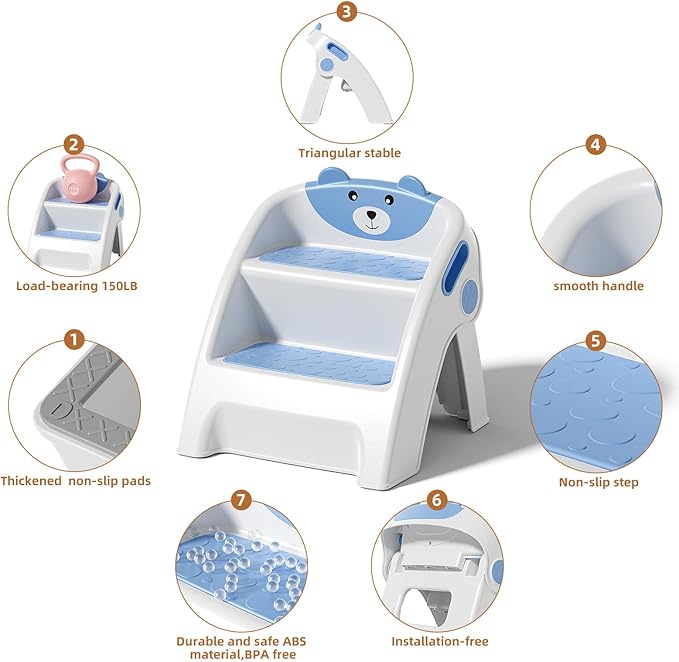 3
Triangular stable

2
Load-bearing 150LB

4
smooth handle

1
Thickened non-slip pads

5
Non-slip step

7
Durable and safe ABS material,BPA free

6
Installation-free