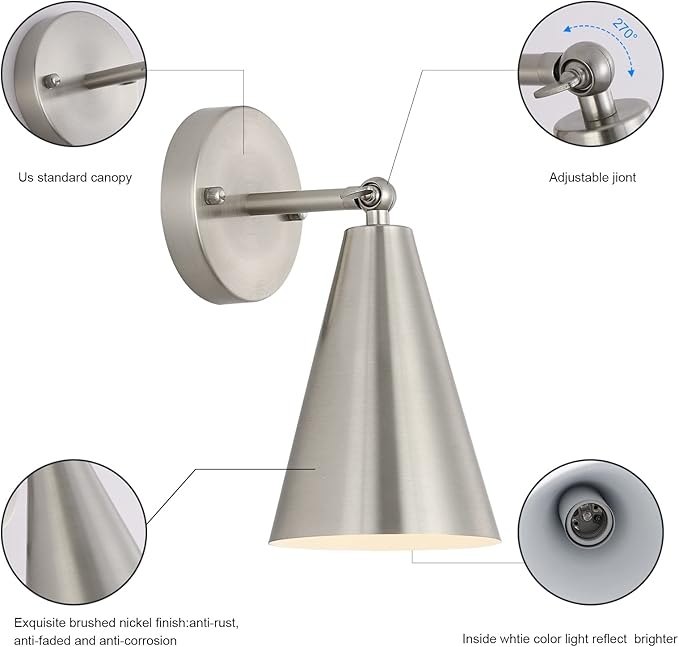 Us standard canopy

270°

Adjustable jiont

Exquisite brushed nickel finish:anti-rust, anti-faded and anti-corrosion

Inside whtie color light reflect brighter