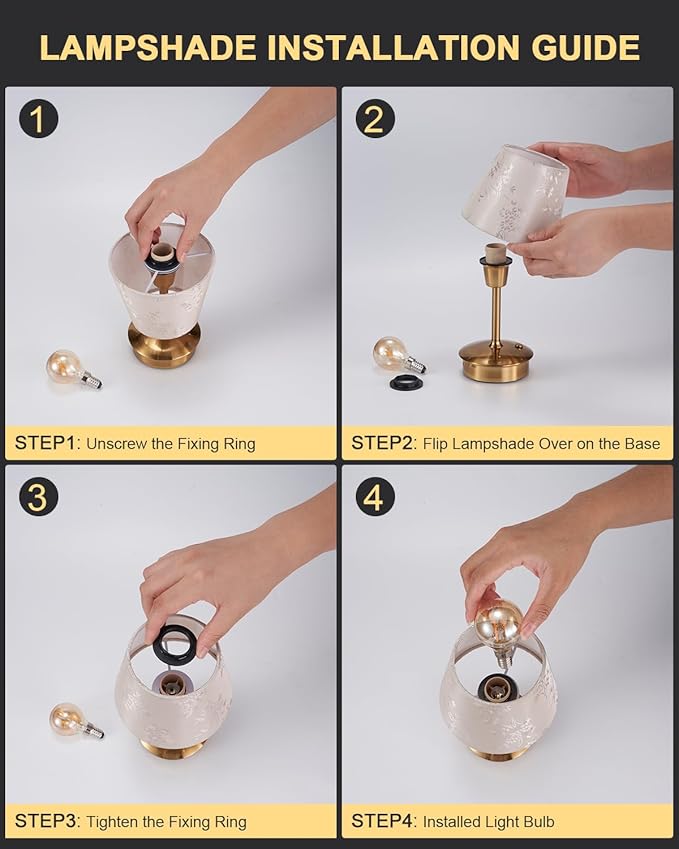 LAMPSHADE INSTALLATION GUIDE

1

STEP1: Unscrew the Fixing Ring

2

STEP2: Flip Lampshade Over on the Base

3

STEP3: Tighten the Fixing Ring

4

STEP4: Installed Light Bulb