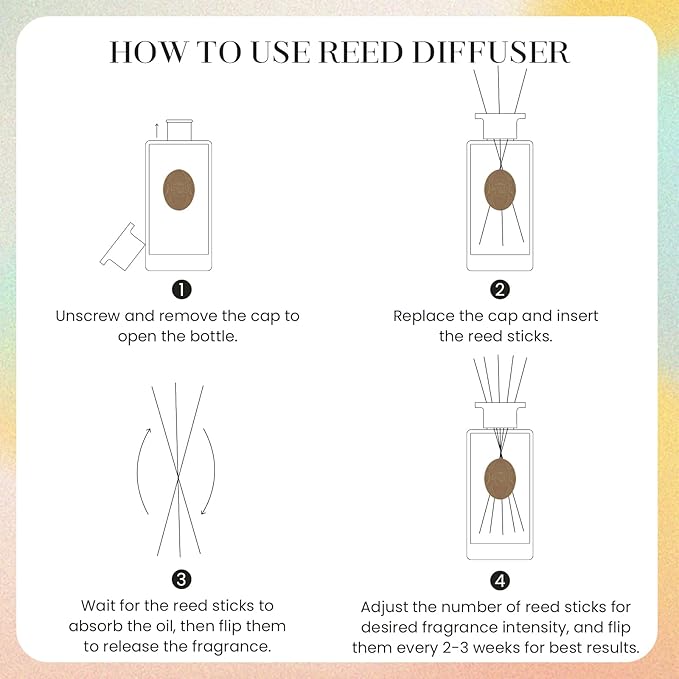 HOW TO USE REED DIFFUSER

1
Unscrew and remove the cap to open the bottle.

2
Replace the cap and insert the reed sticks.

3
Wait for the reed sticks to absorb the oil, then flip them to release the fragrance.

4
Adjust the number of reed sticks for desired fragrance intensity, and flip them every 2-3 weeks for best results.