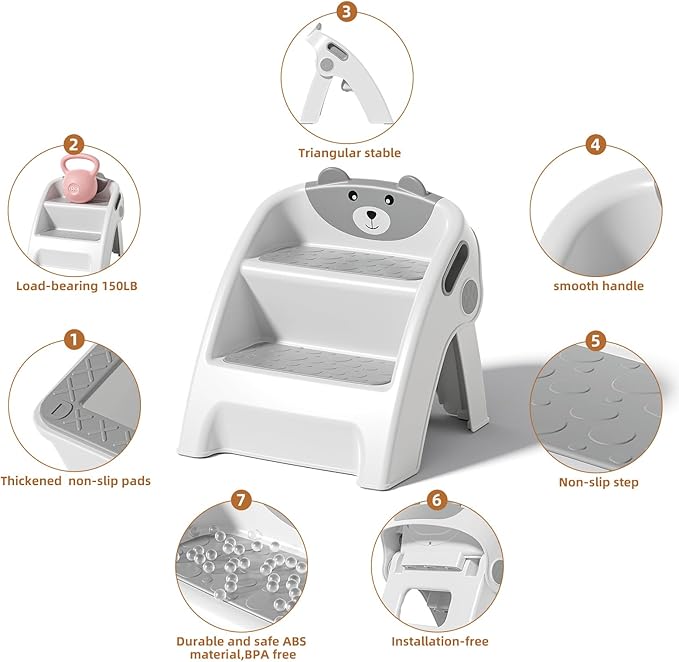 3
Triangular stable

2
Load-bearing 150LB

4
smooth handle

1
Thickened non-slip pads

5
Non-slip step

7
Durable and safe ABS material,BPA free

6
Installation-free