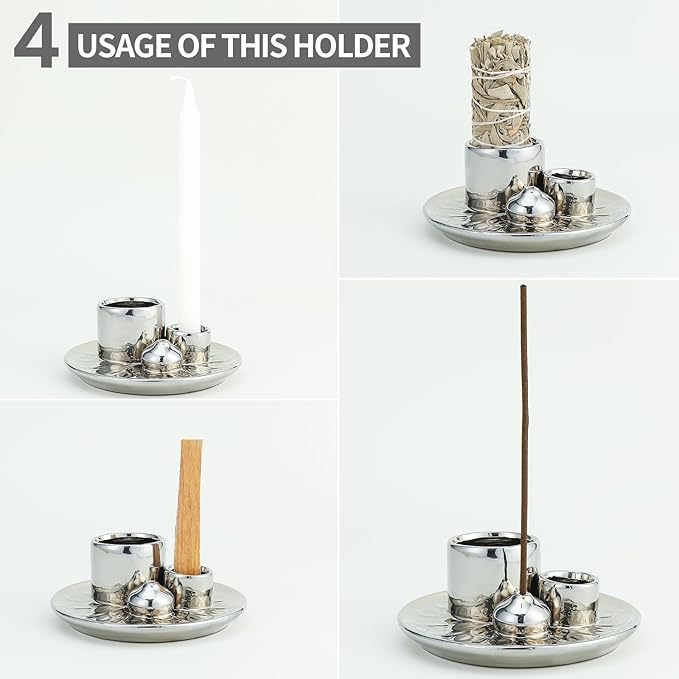 4 USAGE OF THIS HOLDER