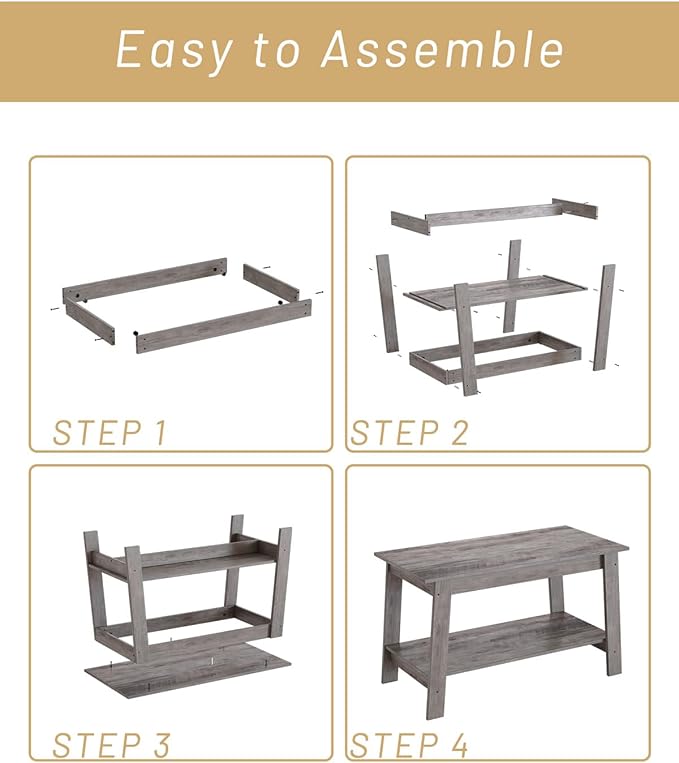 Easy to Assemble

STEP 1

STEP 2

STEP 3

STEP 4