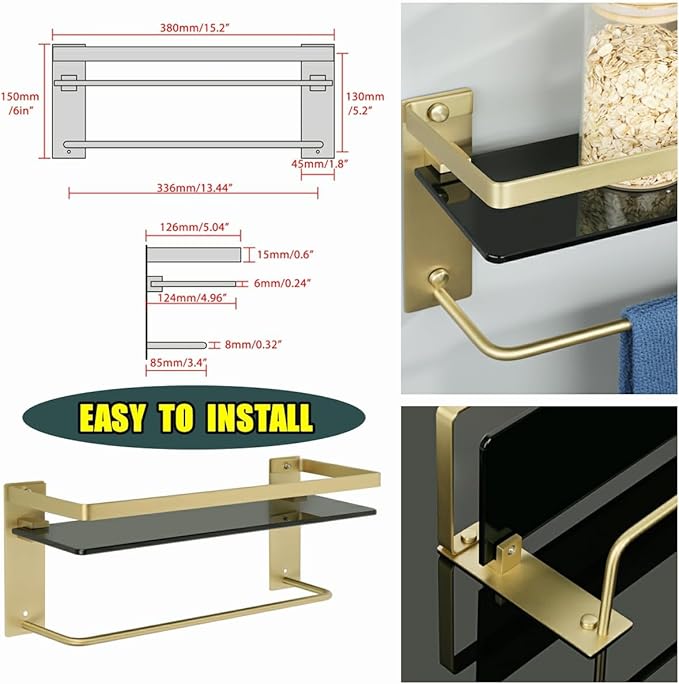 380mm/15.2"

150mm /6in"

130mm /5.2"

45mm/1.8"

336mm/13.44"

126mm/5.04"

15mm/0.6"

6mm/0.24"

124mm/4.96"

8mm/0.32"

85mm/3.4"

EASY TO INSTALL