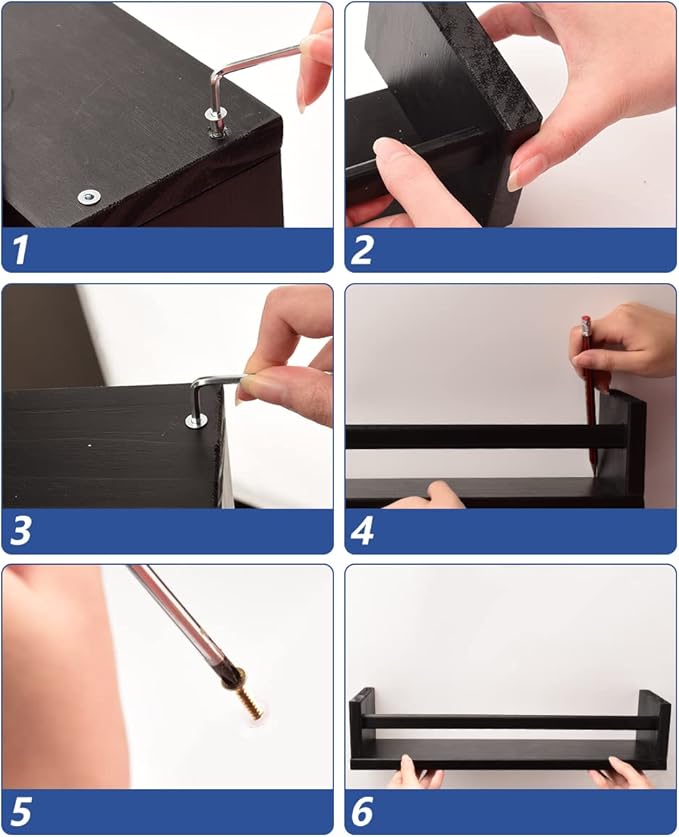 1

2

3

4

5

6