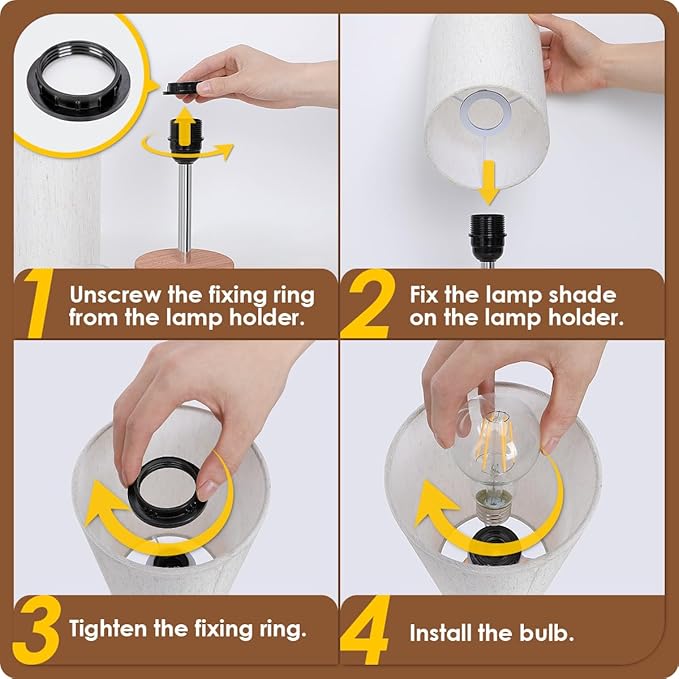 1 Unscrew the fixing ring from the lamp holder.

2 Fix the lamp shade on the lamp holder.

3 Tighten the fixing ring.

4 Install the bulb.