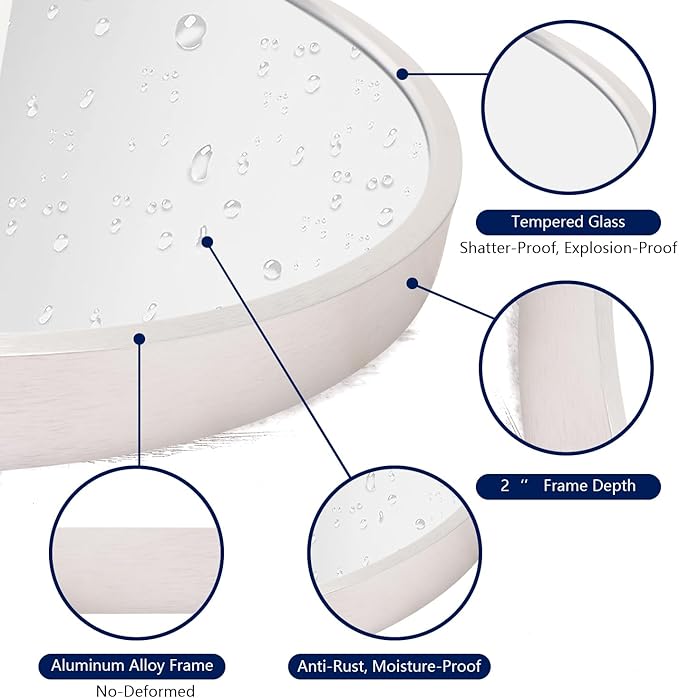 Tempered Glass
Shatter-Proof, Explosion-Proof

2 " Frame Depth

Aluminum Alloy Frame
No-Deformed

Anti-Rust, Moisture-Proof