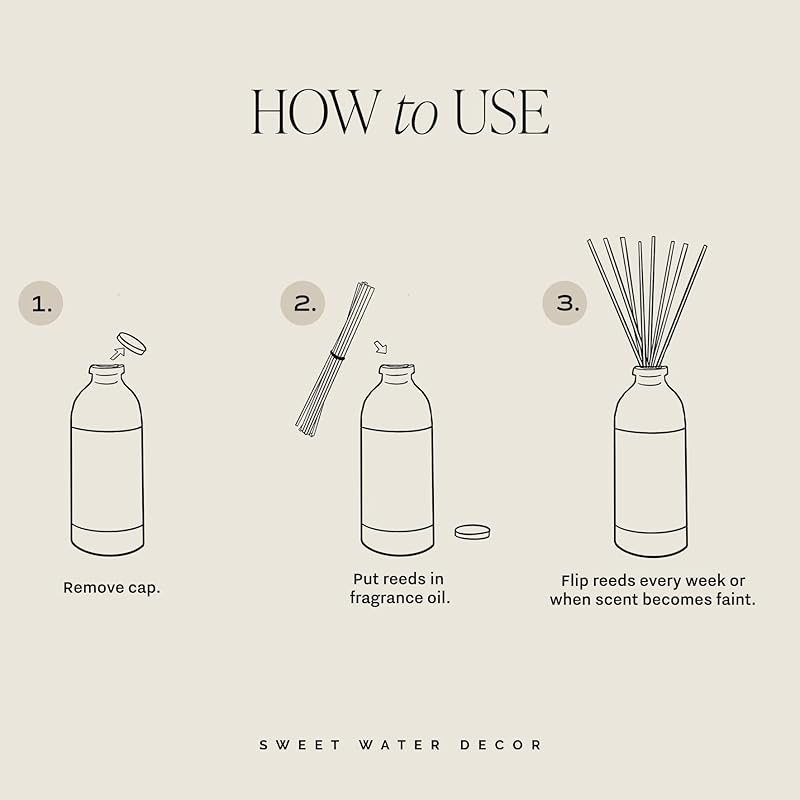 HOW to USE

1.

Remove cap.

2.

Put reeds in fragrance oil.

3.

Flip reeds every week or when scent becomes faint.

SWEET WATER DECOR