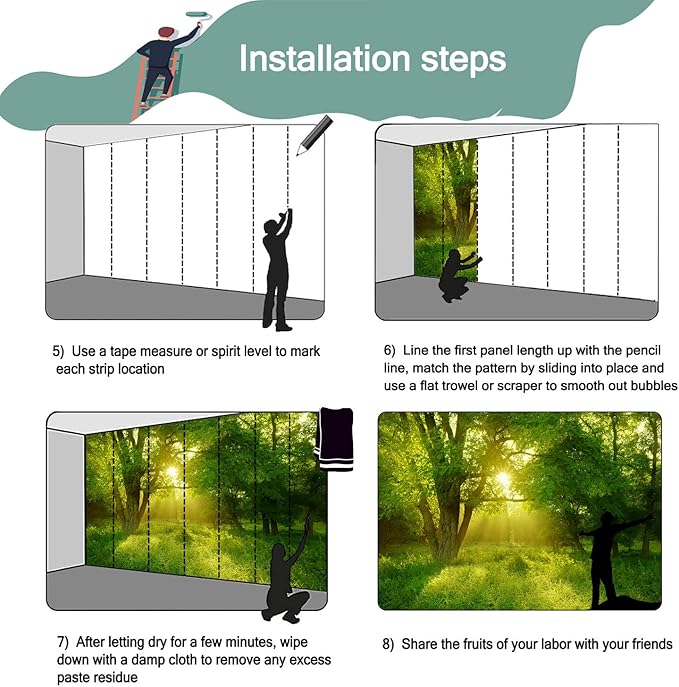 Installation steps

5) Use a tape measure or spirit level to mark each strip location

6) Line the first panel length up with the pencil line, match the pattern by sliding into place and use a flat trowel or scraper to smooth out bubbles

7) After letting dry for a few minutes, wipe down with a damp cloth to remove any excess paste residue

8) Share the fruits of your labor with your friends