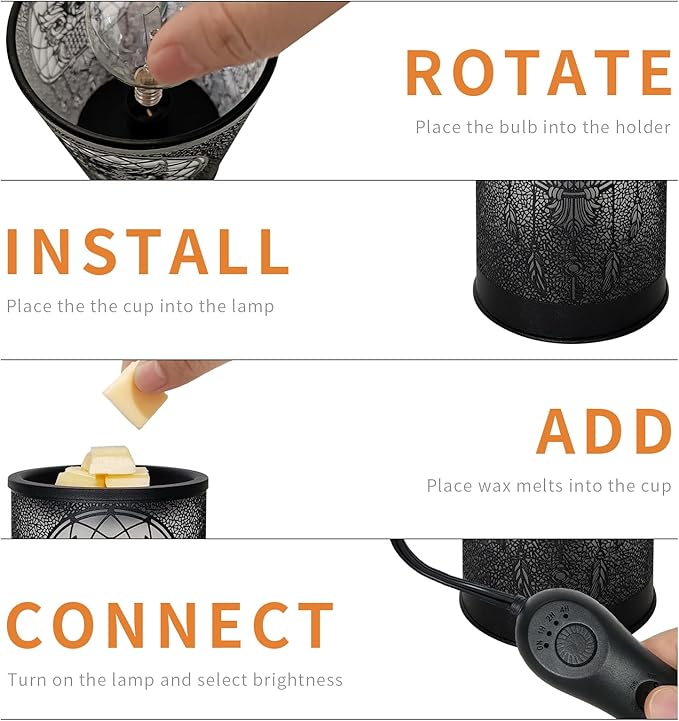 ROTATE
Place the bulb into the holder

INSTALL
Place the the cup into the lamp

ADD
Place wax melts into the cup

CONNECT
Turn on the lamp and select brightness

ON 1H 2H 4H