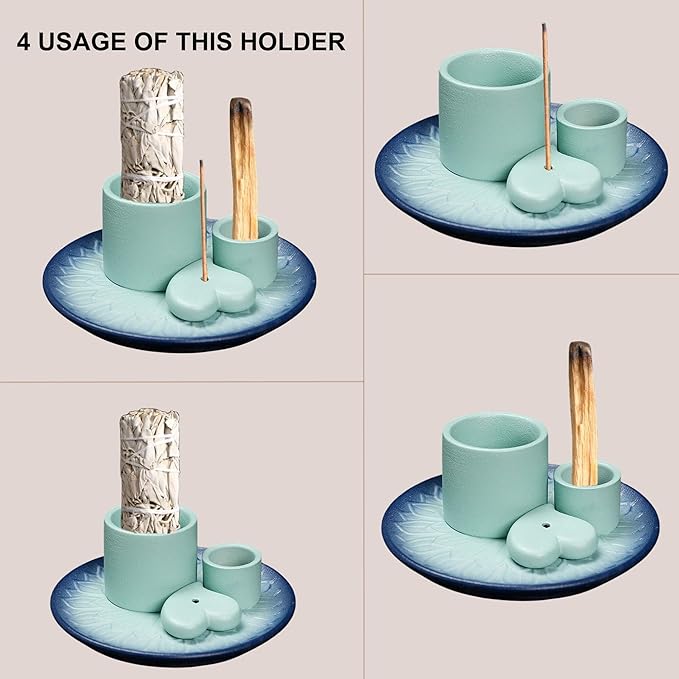 4 USAGE OF THIS HOLDER