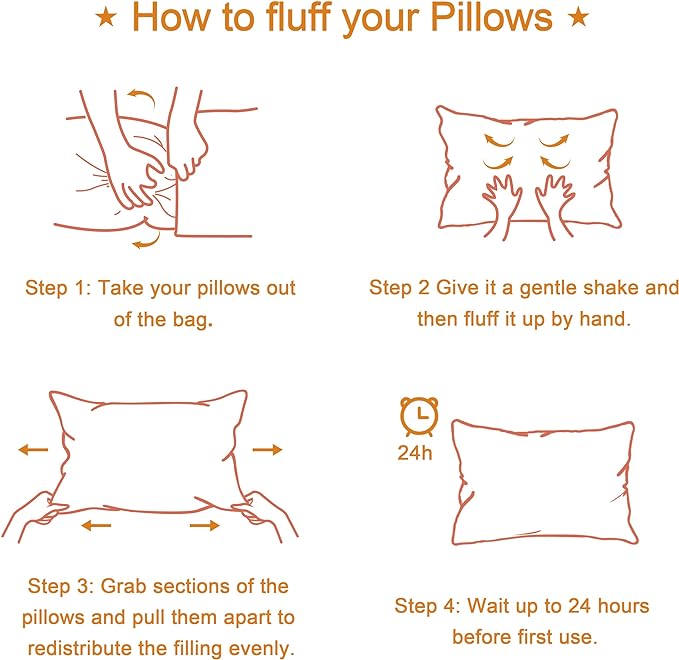 ★ How to fluff your Pillows ★

Step 1: Take your pillows out of the bag.

Step 2 Give it a gentle shake and then fluff it up by hand.

24h

Step 3: Grab sections of the pillows and pull them apart to redistribute the filling evenly.

Step 4: Wait up to 24 hours before first use.