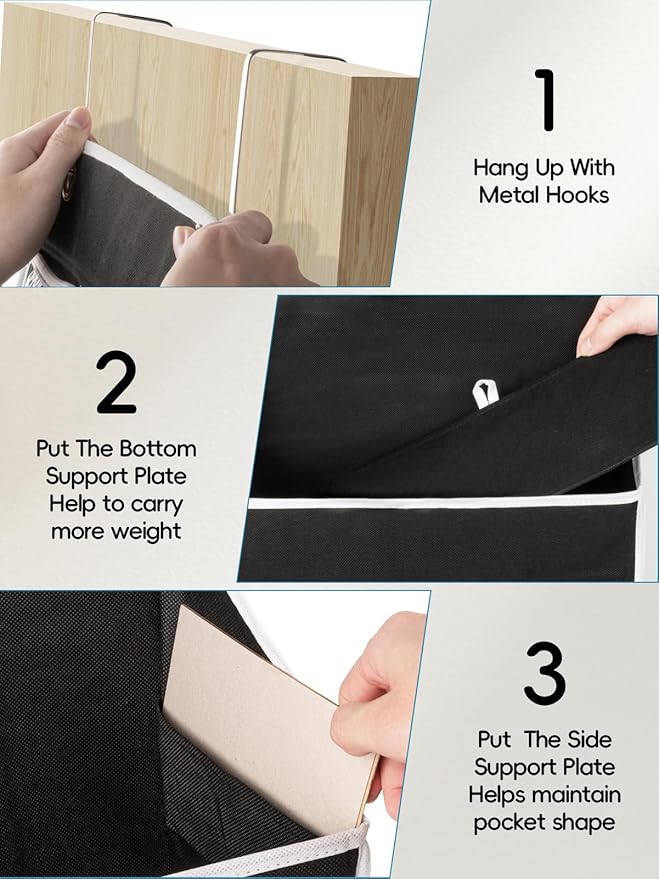 1

Hang Up With Metal Hooks

2

Put The Bottom Support Plate Help to carry more weight

3

Put The Side Support Plate Helps maintain pocket shape