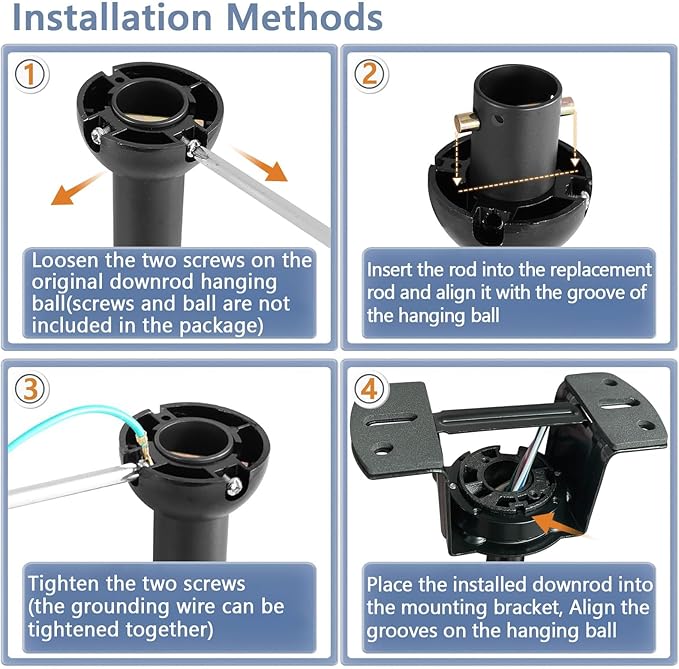 Installation Methods

1

Loosen the two screws on the original downrod hanging ball(screws and ball are not included in the package)

2

Insert the rod into the replacement rod and align it with the groove of the hanging ball

3

Tighten the two screws (the grounding wire can be tightened together)

4

Place the installed downrod into the mounting bracket, Align the grooves on the hanging ball