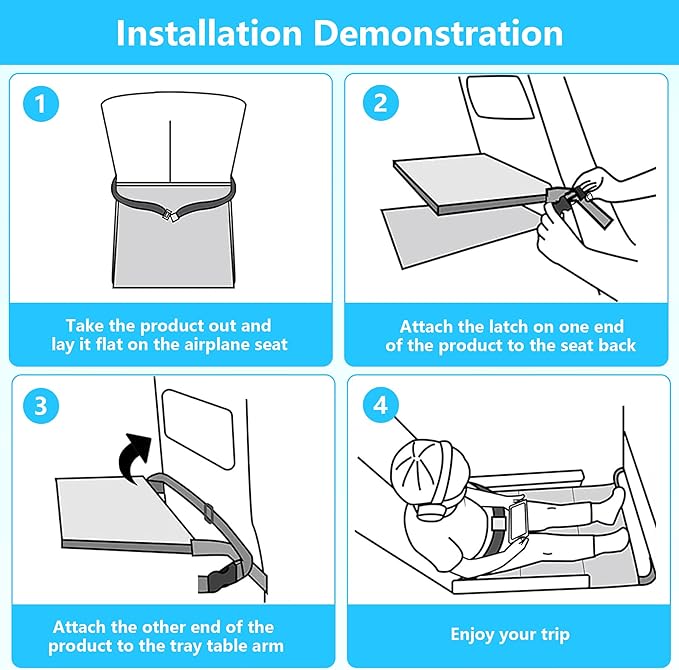 Installation Demonstration

1

Take the product out and lay it flat on the airplane seat

2

Attach the latch on one end of the product to the seat back

3

Attach the other end of the product to the tray table arm

4

Enjoy your trip