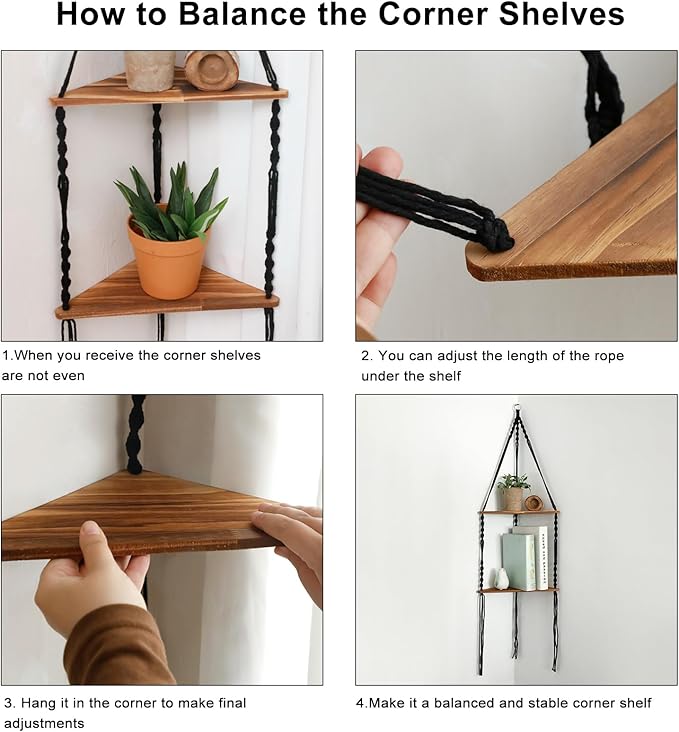 How to Balance the Corner Shelves

1.When you receive the corner shelves are not even

2. You can adjust the length of the rope under the shelf

3. Hang it in the corner to make final adjustments

4.Make it a balanced and stable corner shelf