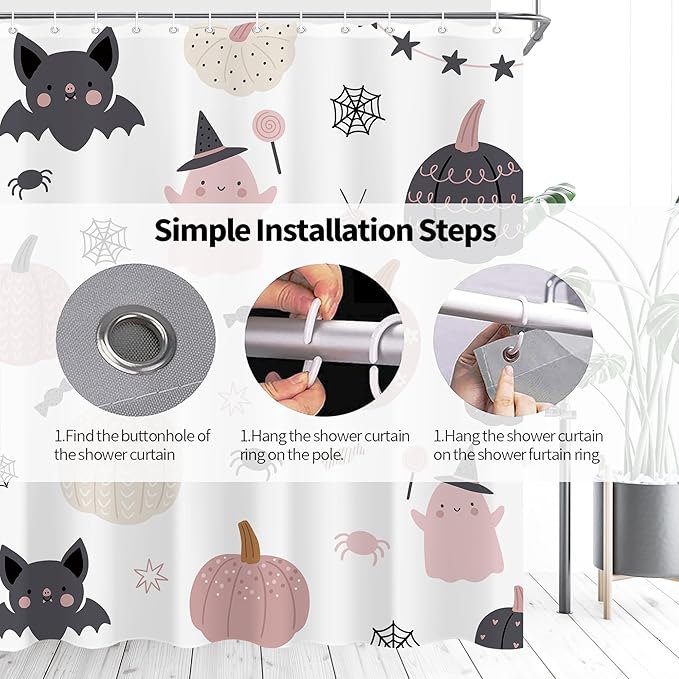 Simple Installation Steps

1.Find the buttonhole of the shower curtain

1.Hang the shower curtain ring on the pole.

1.Hang the shower curtain on the shower furtain ring