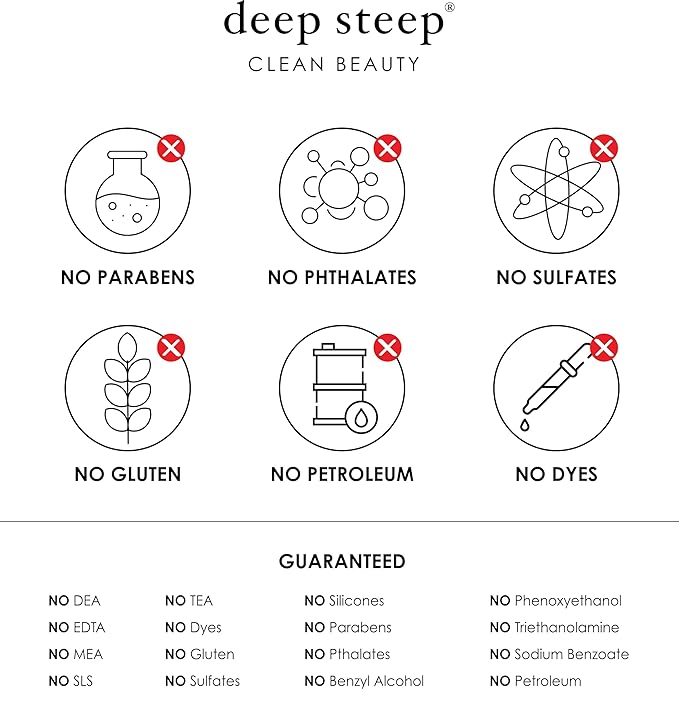 deep steep®
CLEAN BEAUTY

NO PARABENS

NO PHTHALATES

NO SULFATES

NO GLUTEN

NO PETROLEUM

NO DYES

GUARANTEED

NO DEA
NO EDTA
NO MEA
NO SLS

NO TEA
NO Dyes
NO Gluten
NO Sulfates

NO Silicones
NO Parabens
NO Pthalates
NO Benzyl Alcohol

NO Phenoxyethanol
NO Triethanolamine
NO Sodium Benzoate
NO Petroleum