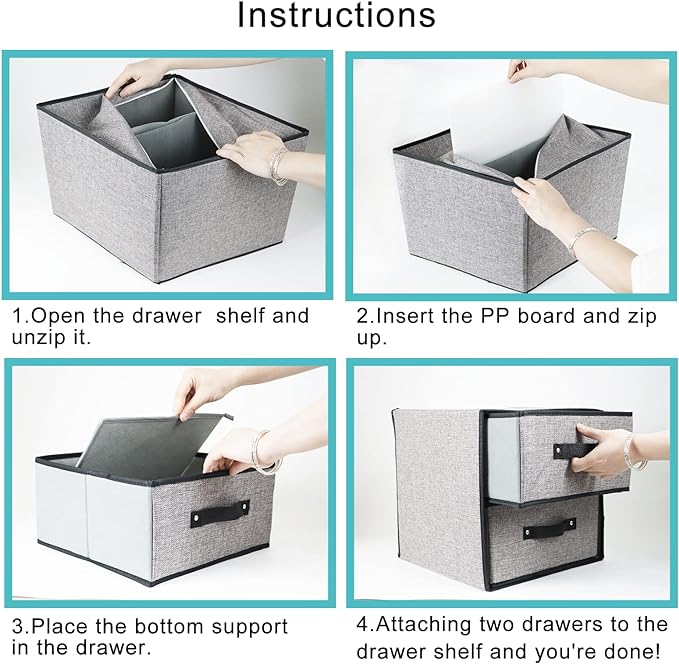 Instructions

1.Open the drawer  shelf and unzip it.

2.Insert the PP board and zip up.

3.Place the bottom support in the drawer.

4.Attaching two drawers to the drawer shelf and you're done!