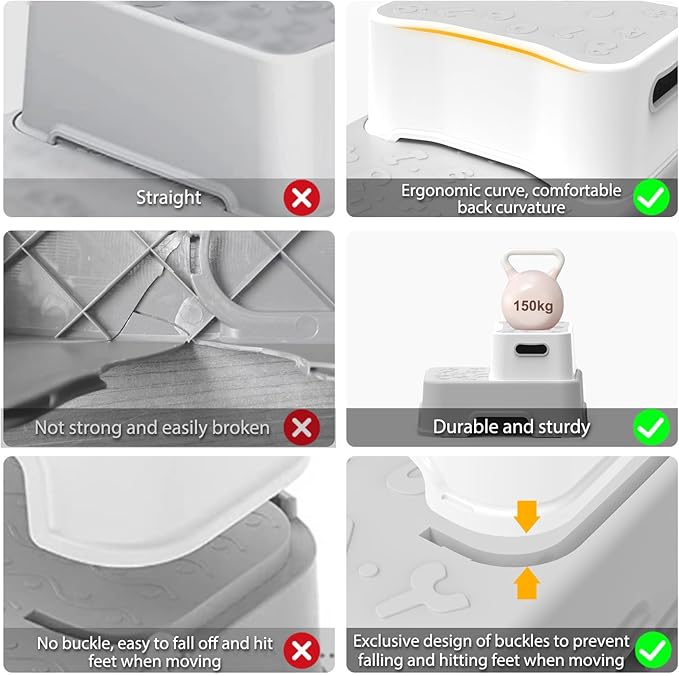 Straight

Ergonomic curve, comfortable back curvature

Not strong and easily broken

150kg

Durable and sturdy

No buckle, easy to fall off and hit feet when moving

Exclusive design of buckles to prevent falling and hitting feet when moving