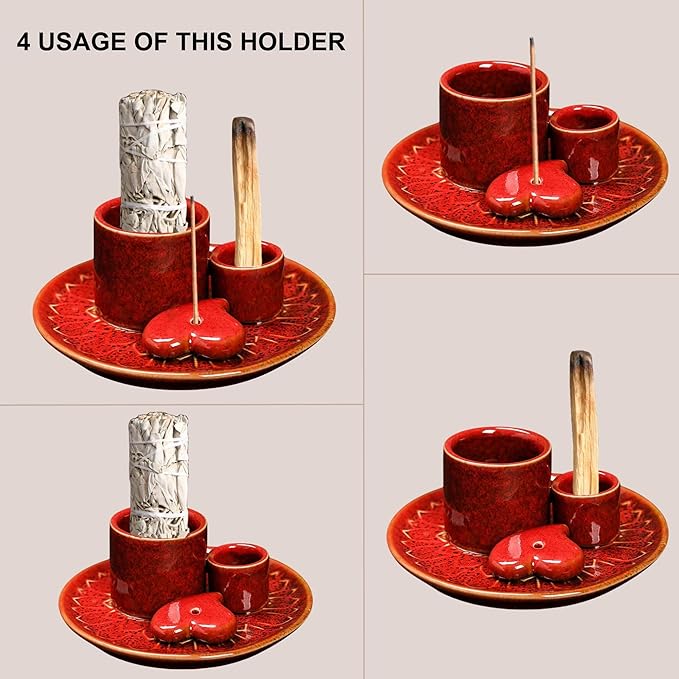 4 USAGE OF THIS HOLDER