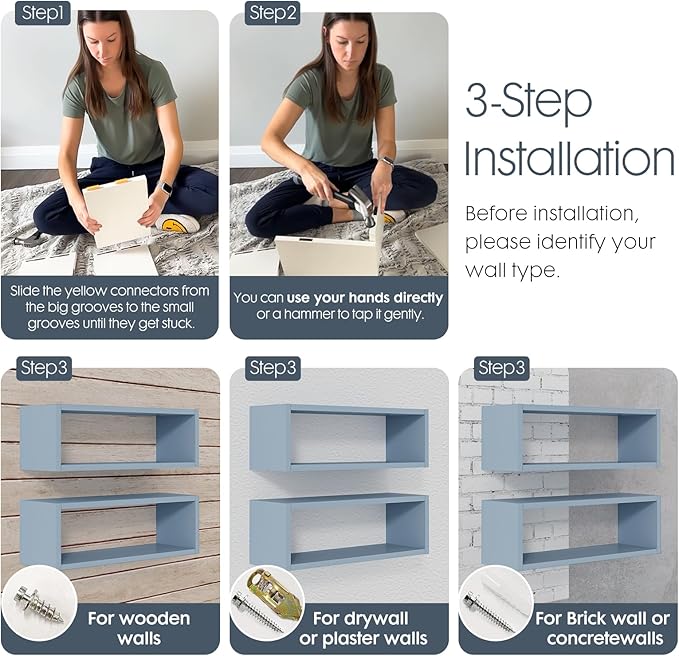 Step1

Slide the yellow connectors from the big grooves to the small grooves until they get stuck.

Step2

You can use your hands directly or a hammer to tap it gently.

3-Step Installation

Before installation, please identify your wall type.

Step3

For wooden walls

Step3

For drywall or plaster walls

Step3

For Brick wall or concretewalls