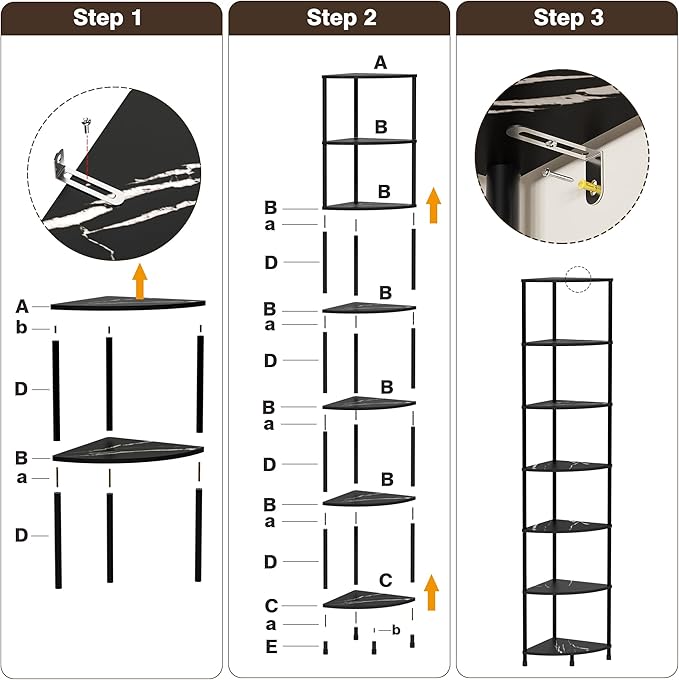 Step 1

A
b
D
B
a
D

Step 2

A
B
B
B
a
D
B
B
a
D
B
B
a
D
B
B
a
D
C
C
a
b
E

Step 3