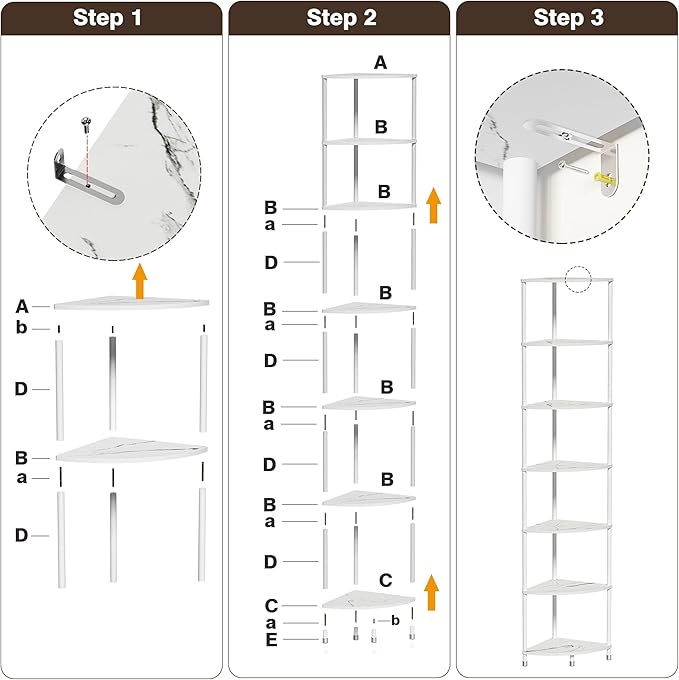 Step 1

A
b
D
B
a
D

Step 2

A
B
B
B
a
D
B
B
a
D
B
B
a
D
B
B
a
D
C
C
a
b
E

Step 3