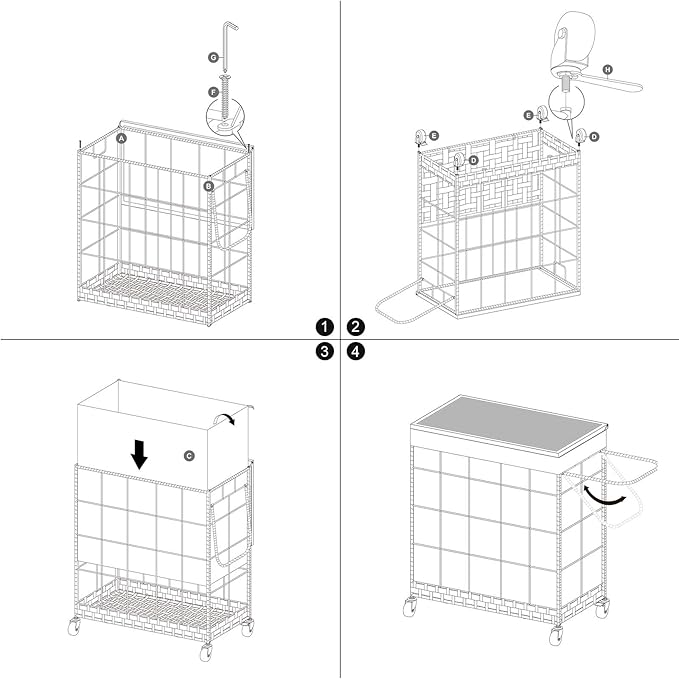 G
F
A
B
H
E
E
D
D
1
2
3
4
C