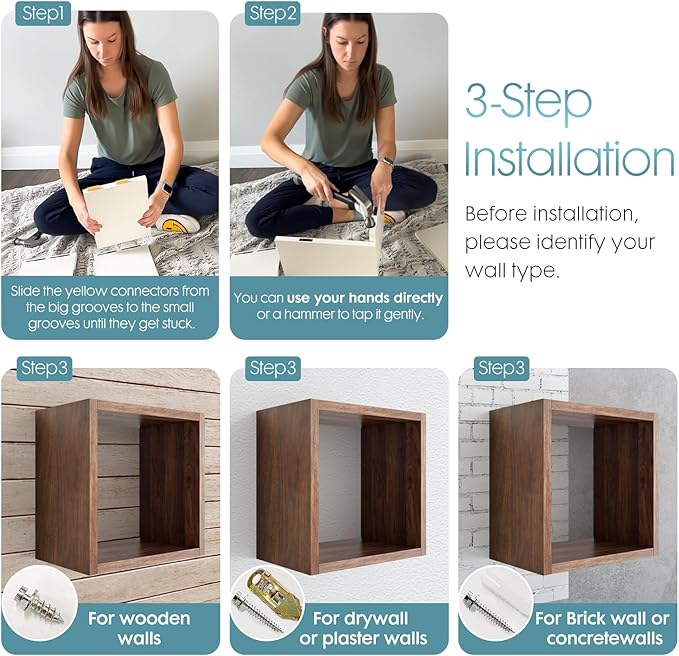 Step1

Slide the yellow connectors from the big grooves to the small grooves until they get stuck.

Step2

You can use your hands directly or a hammer to tap it gently.

3-Step Installation

Before installation, please identify your wall type.

Step3

For wooden walls

Step3

For drywall or plaster walls

Step3

For Brick wall or concretewalls