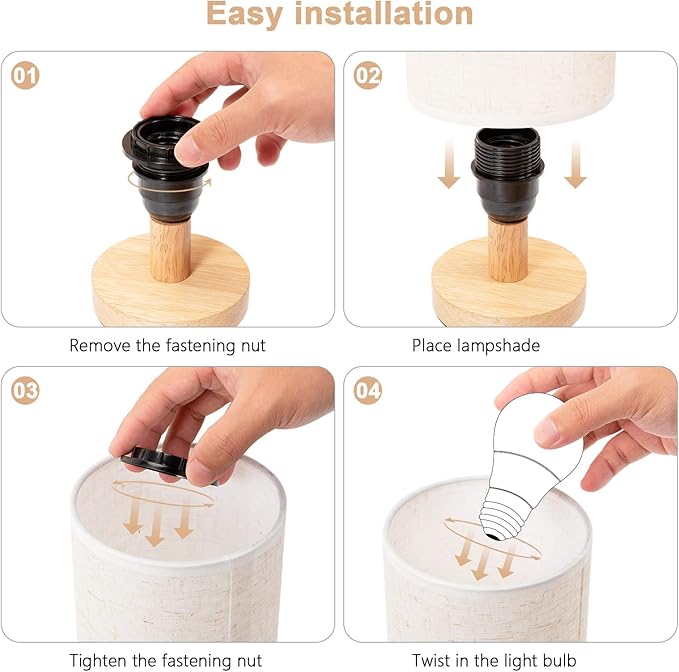 Easy installation

01

Remove the fastening nut

02

Place lampshade

03

Tighten the fastening nut

04

Twist in the light bulb