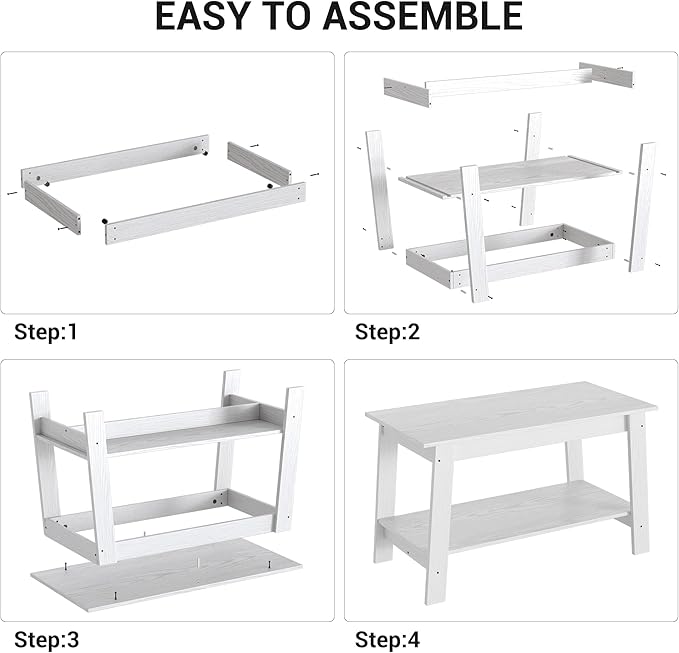 EASY TO ASSEMBLE

Step:1

Step:2

Step:3

Step:4