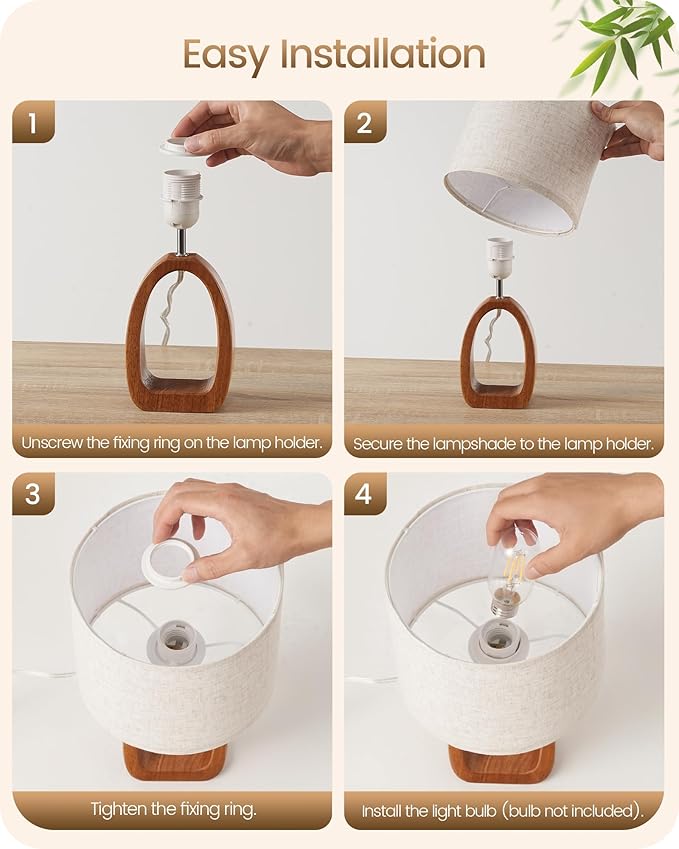 Easy Installation

1

Unscrew the fixing ring on the lamp holder.

2

Secure the lampshade to the lamp holder.

3

Tighten the fixing ring.

4

Install the light bulb (bulb not included).