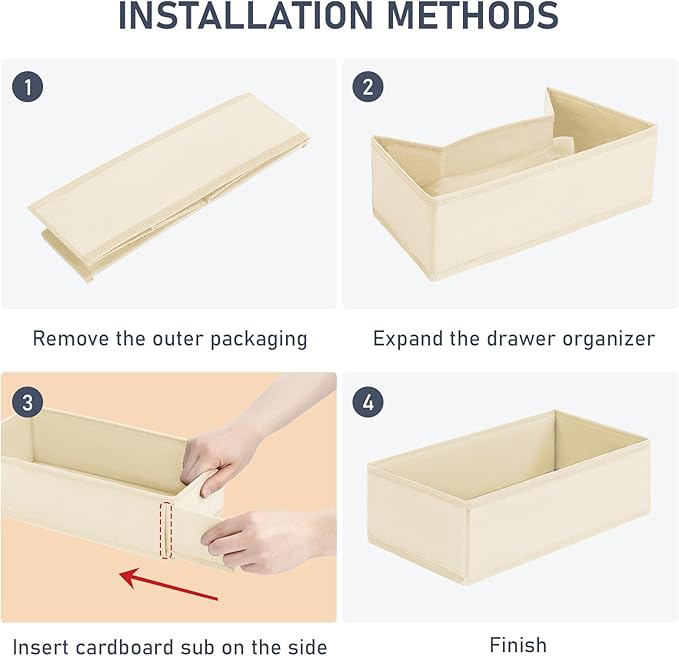 INSTALLATION METHODS

1

Remove the outer packaging

2

Expand the drawer organizer

3

Insert cardboard sub on the side

4

Finish