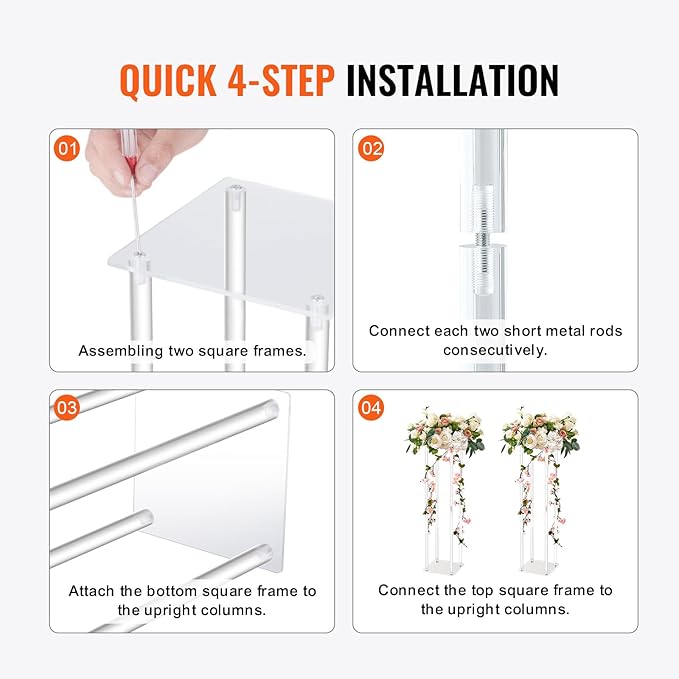 QUICK 4-STEP INSTALLATION

01

Assembling two square frames.

02

Connect each two short metal rods consecutively.

03

Attach the bottom square frame to the upright columns.

04

Connect the top square frame to the upright columns.