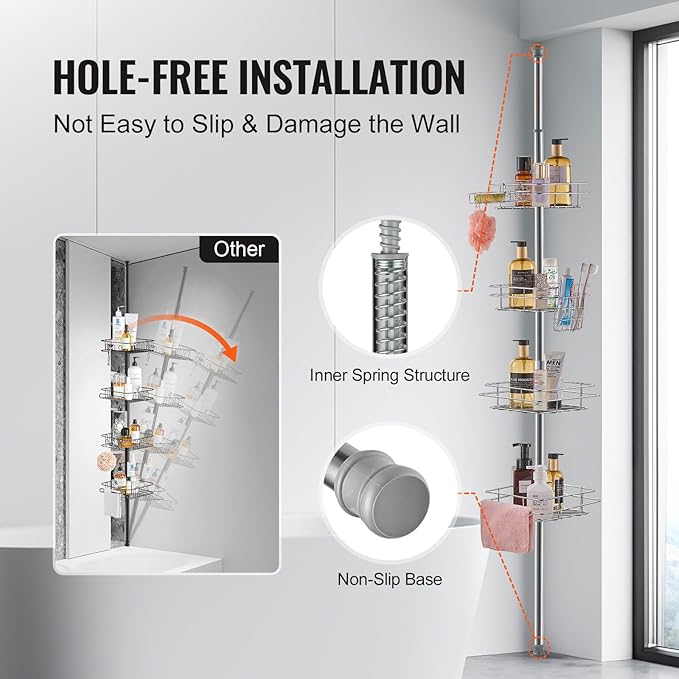 HOLE-FREE INSTALLATION
Not Easy to Slip & Damage the Wall

Other

Inner Spring Structure

Non-Slip Base