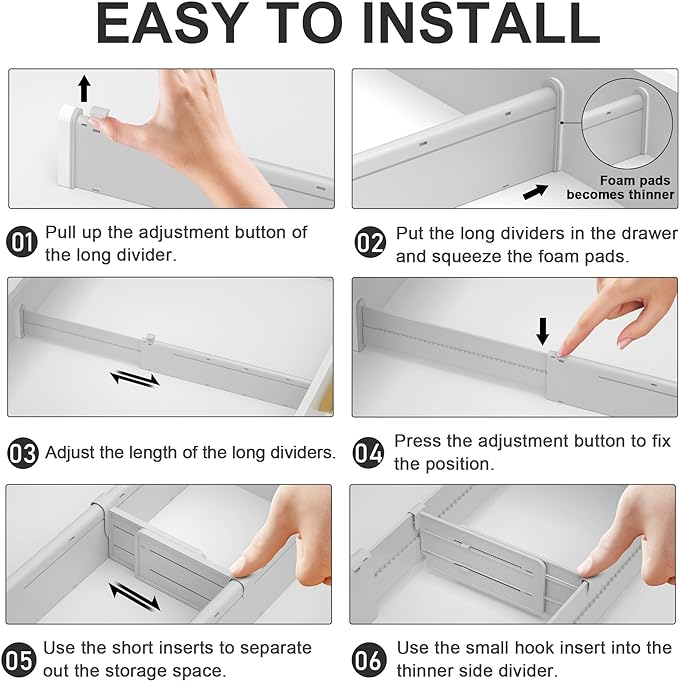 EASY TO INSTALL

Foam pads becomes thinner

01 Pull up the adjustment button of the long divider.

02 Put the long dividers in the drawer and squeeze the foam pads.

03 Adjust the length of the long dividers.

04 Press the adjustment button to fix the position.

05 Use the short inserts to separate out the storage space.

06 Use the small hook insert into the thinner side divider.