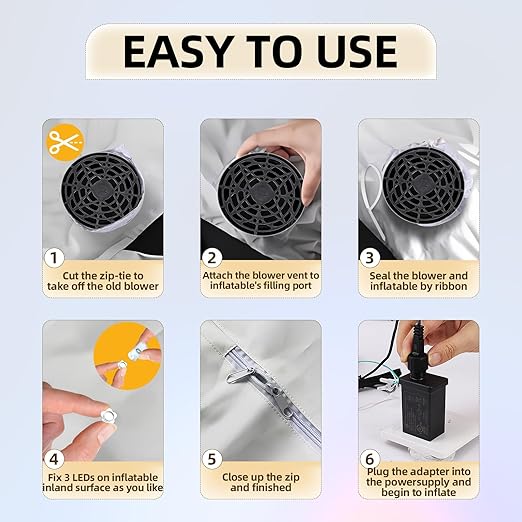 EASY TO USE

1
Cut the zip-tie to take off the old blower

2
Attach the blower vent to inflatable's filling port

3
Seal the blower and inflatable by ribbon

4
Fix 3 LEDs on inflatable inland surface as you like

5
Close up the zip and finished

6
Plug the adapter into the powersupply and begin to inflate