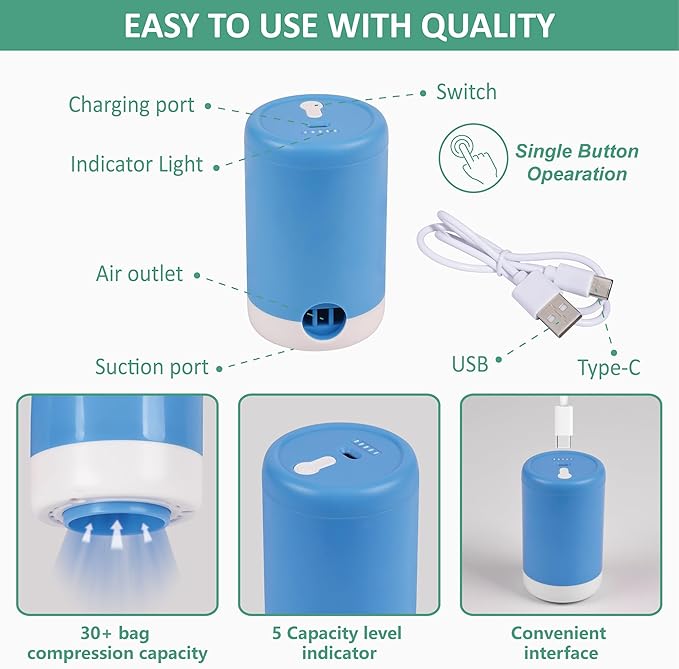 EASY TO USE WITH QUALITY

Charging port

Switch

Indicator Light

Single Button Opearation

Air outlet

Suction port

USB

Type-C

30+ bag compression capacity

5 Capacity level indicator

Convenient interface