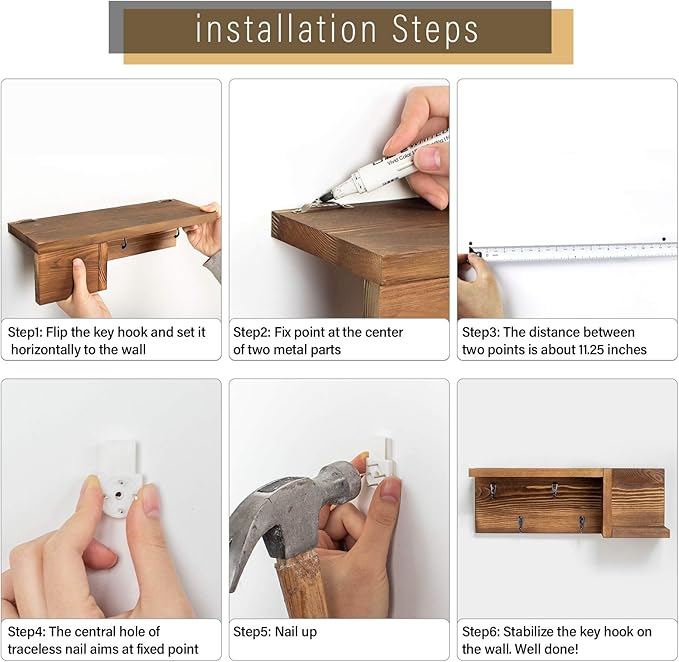 installation Steps

Step1: Flip the key hook and set it horizontally to the wall

Step2: Fix point at the center of two metal parts

Step3: The distance between two points is about 11.25 inches

Step4: The central hole of traceless nail aims at fixed point

Step5: Nail up

Step6: Stabilize the key hook on the wall. Well done!