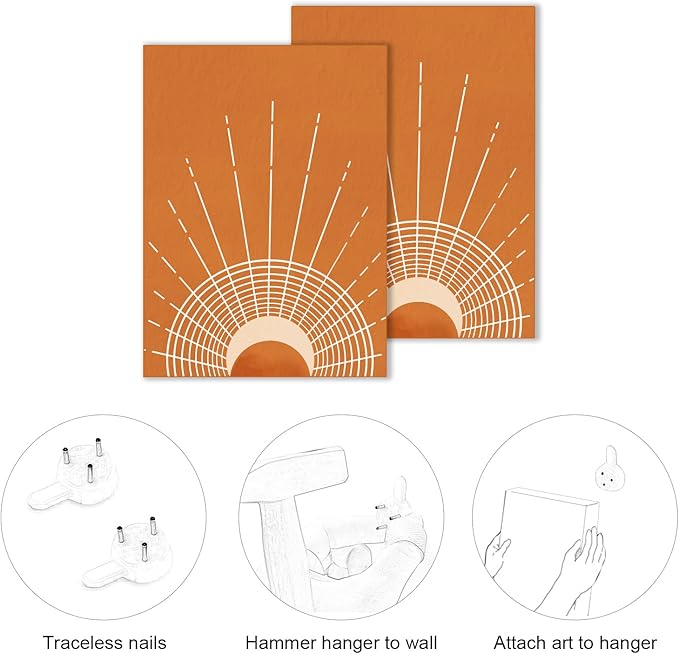 Traceless nails

Hammer hanger to wall

Attach art to hanger