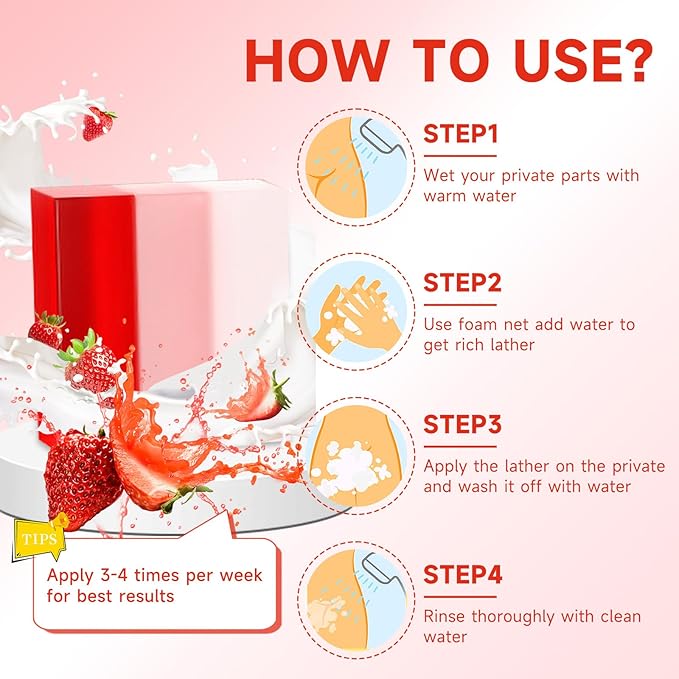 HOW TO USE?

STEP1

Wet your private parts with warm water

STEP2

Use foam net add water to get rich lather

STEP3

Apply the lather on the private and wash it off with water

STEP4

Rinse thoroughly with clean water

TIPS

Apply 3-4 times per week for best results