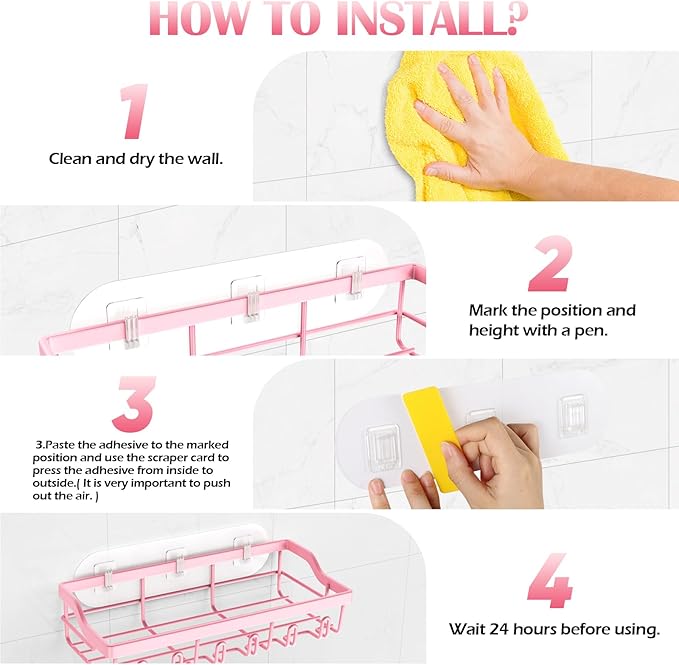 HOW TO INSTALL?

1

Clean and dry the wall.

2

Mark the position and height with a pen.

3

3.Paste the adhesive to the marked position and use the scraper card to press the adhesive from inside to outside.( It is very important to push out the air. )

4

Wait 24 hours before using.